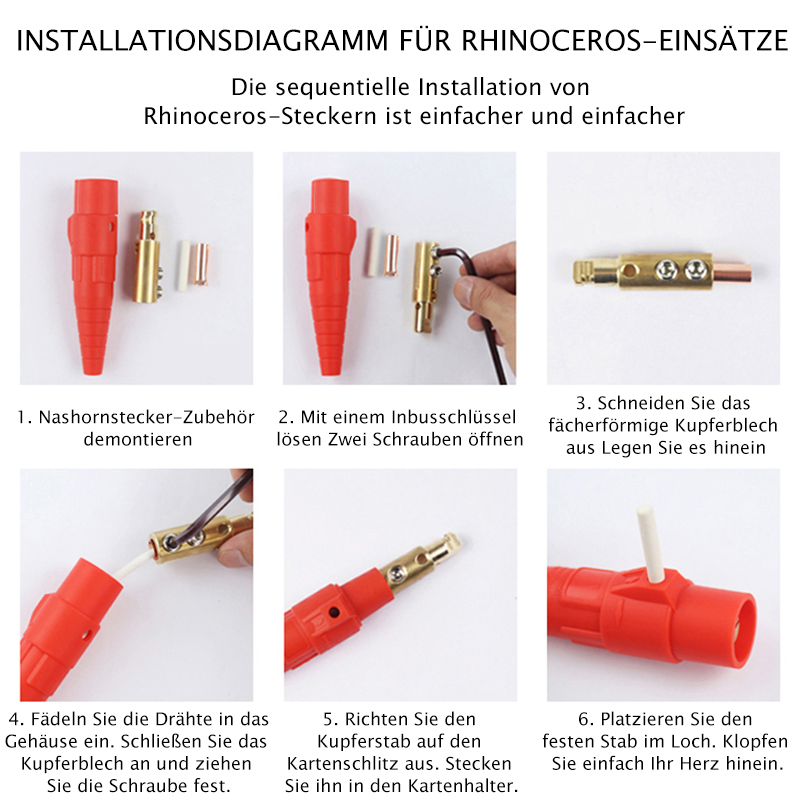 INSTALLATIONSDIAGRAMM FÜR RHINOCEROS-EINSÄTZE

Die sequentielle Installation von Rhinoceros-Steckern ist einfacher und einfacher

1. Nashornstecker-Zubehör demontieren

2. Mit einem Inbusschlüssel lösen Zwei Schrauben öffnen

3. Schneiden Sie das fächerförmige Kupferblech aus Legen Sie es hinein

4. Fädeln Sie die Drähte in das Gehäuse ein. Schließen Sie das Kupferblech an und ziehen Sie die Schraube fest.

5. Richten Sie den Kupferstab auf den Kartenschlitz aus. Stecken Sie ihn in den Kartenhalter.

6. Platzieren Sie den festen Stab im Loch. Klopfen Sie einfach Ihr Herz hinein.